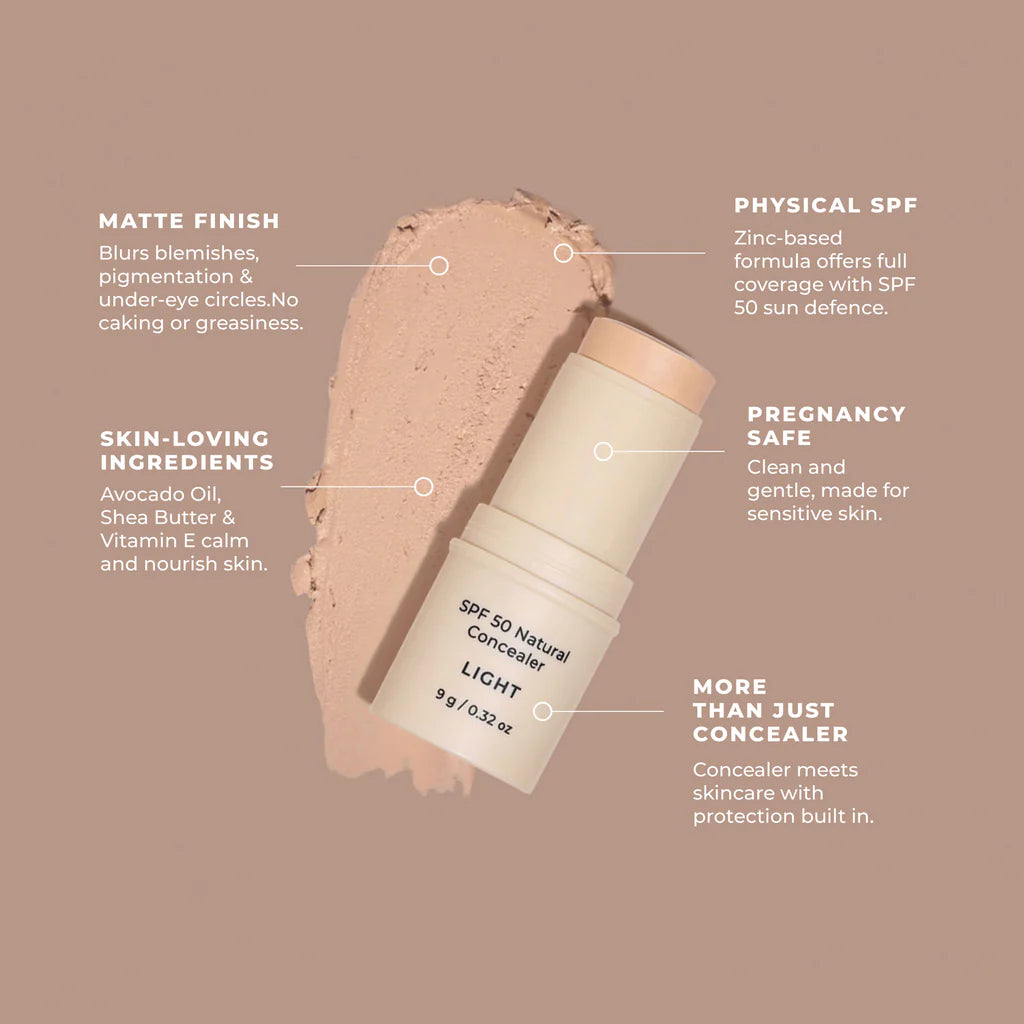 MATTE FINISH
Blurs blemishes, pigmentation & under-eye circles.No caking or greasiness.

SKIN-LOVING INGREDIENTS
Avocado Oil, Shea Butter & Vitamin E calm and nourish skin.

PHYSICAL SPF
Zinc-based formula offers full coverage with SPF 50 sun defence.

PREGNANCY SAFE
Clean and gentle, made for sensitive skin.

SPF 50 Natural Concealer
LIGHT
9 g / 0.32 oz

MORE THAN JUST CONCEALER
Concealer meets skincare with protection built in.